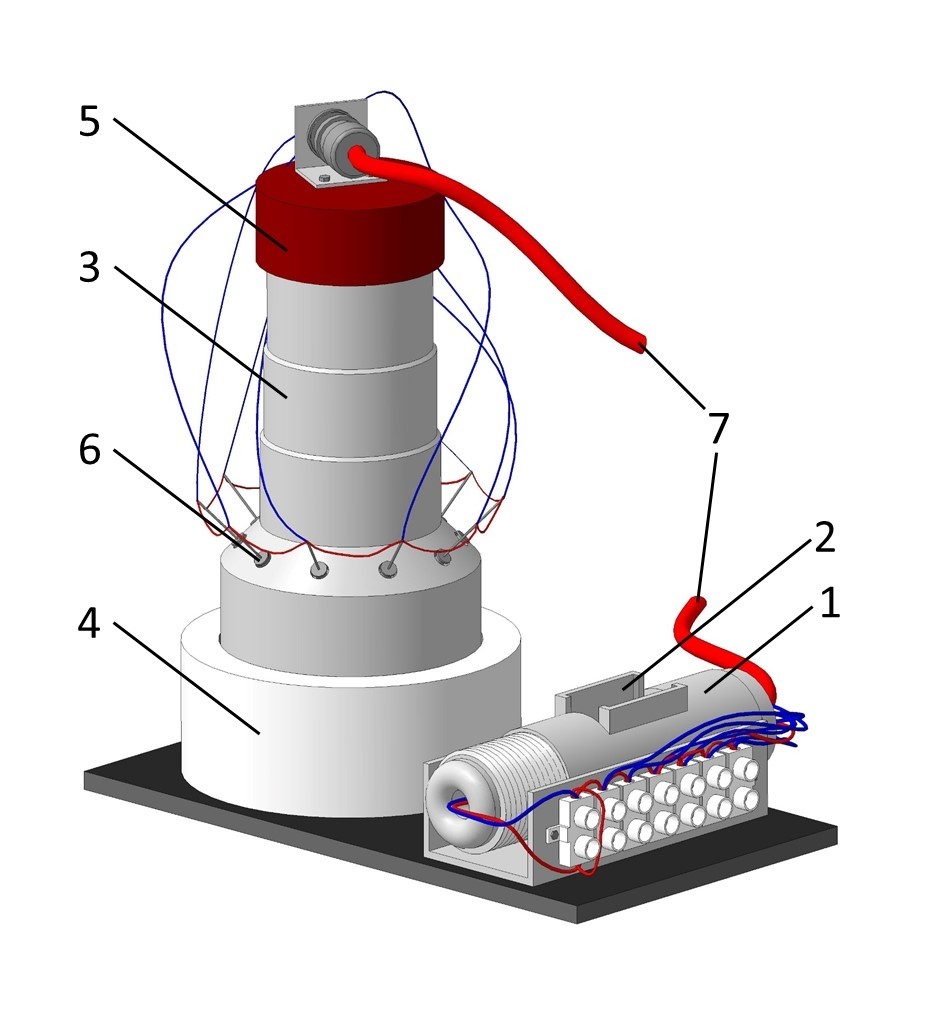 5
3
6
4
7
2
1