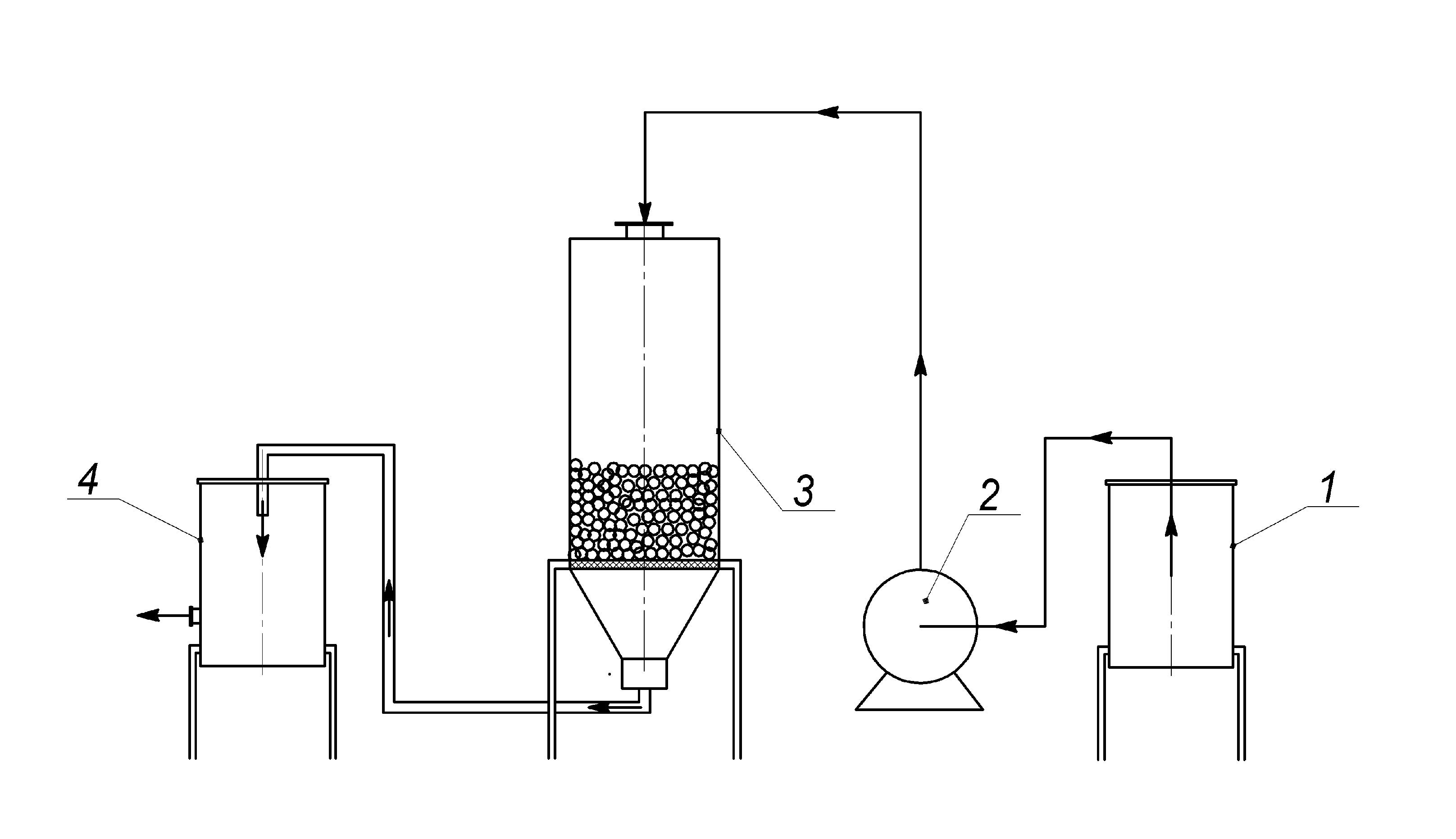 4

3

2

1